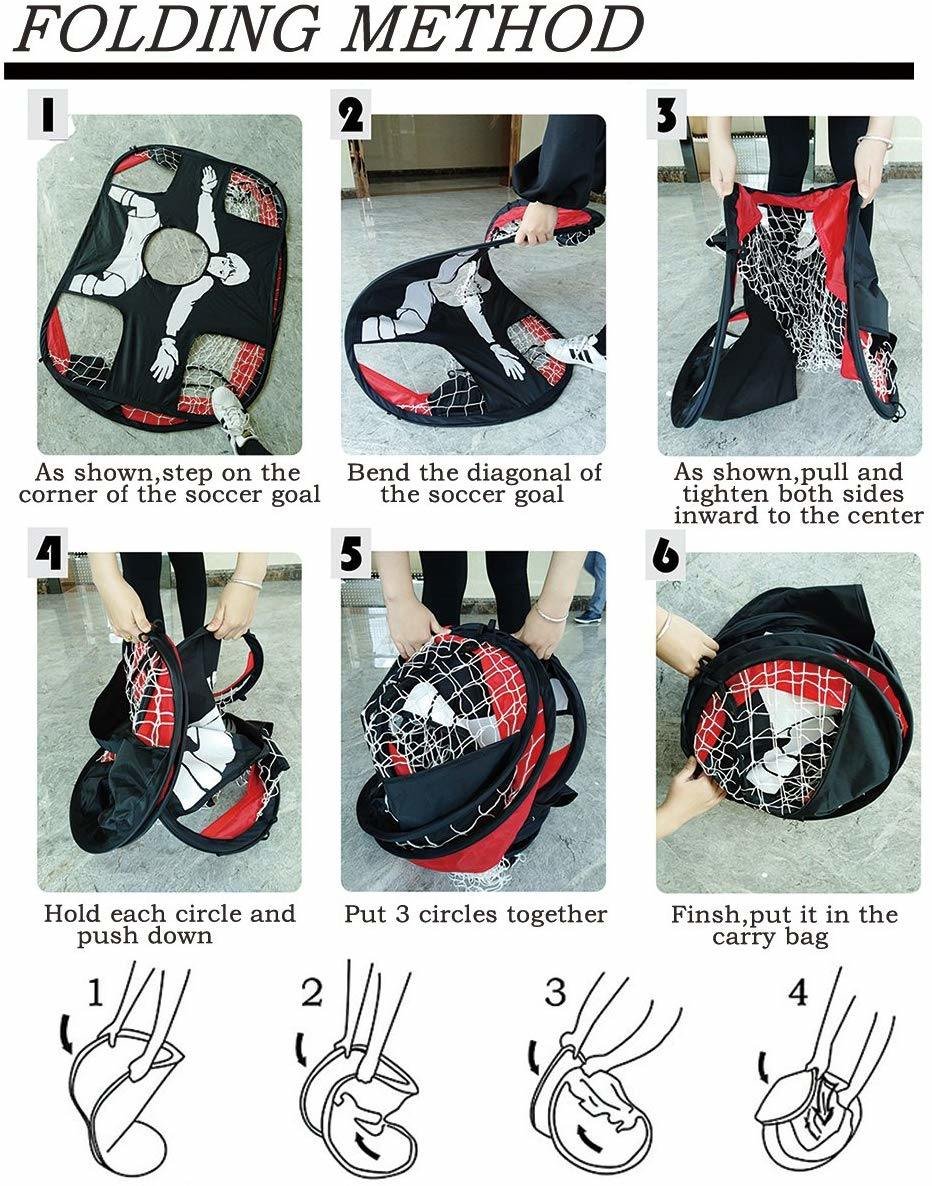 FOLDING METHOD

1

As shown,step on the corner of the soccer goal

2

Bend the diagonal of the soccer goal

3

As shown,pull and tighten both sides inward to the center

4

Hold each circle and push down

5

Put 3 circles together

6

Finsh,put it in the carry bag

1

2

3

4